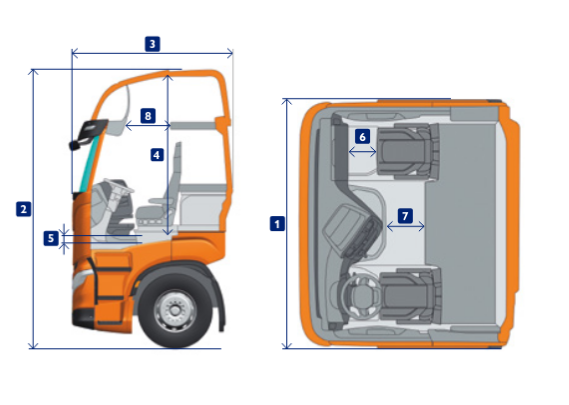 3
8
4
2
5
6
7
1